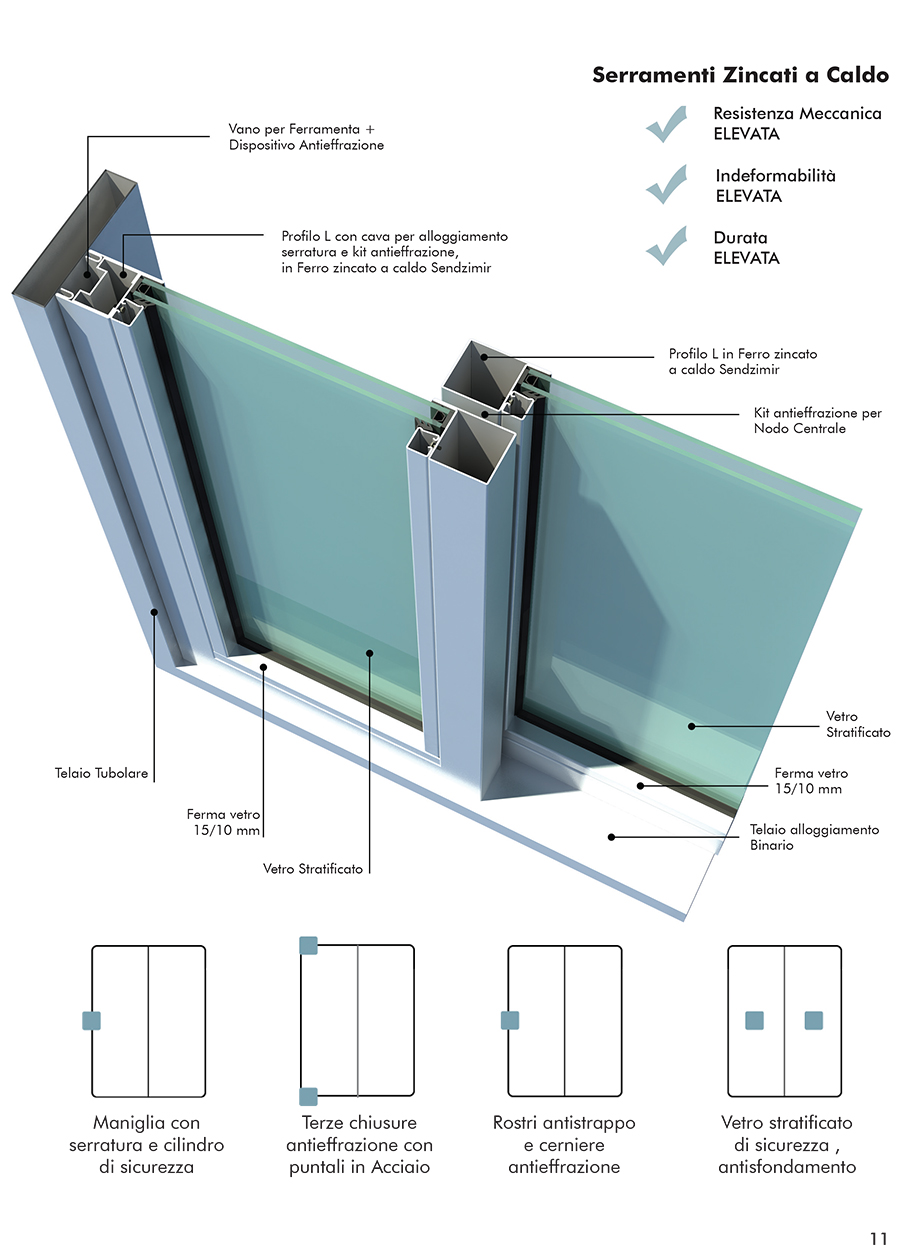 Serramenti Zincati a Caldo

Resistenza Meccanica ELEVATA

Indeformabilità ELEVATA

Durata ELEVATA

Vano per Ferramenta + Dispositivo Antieffrazione

Profilo L con cava per alloggiamento serratura e kit antieffrazione, in Ferro zincato a caldo Sendzimir

Profilo L in Ferro zincato a caldo Sendzimir

Kit antieffrazione per Nodo Centrale

Vetro Stratificato

Ferma vetro 15/10 mm

Telaio alloggiamento Binario

Telaio Tubolare

Ferma vetro 15/10 mm

Vetro Stratificato

Maniglia con serratura e cilindro di sicurezza

Terze chiusure antieffrazione con puntali in Acciaio

Rostri antistrappo e cerniere antieffrazione

Vetro stratificato di sicurezza , antisfondamento

11