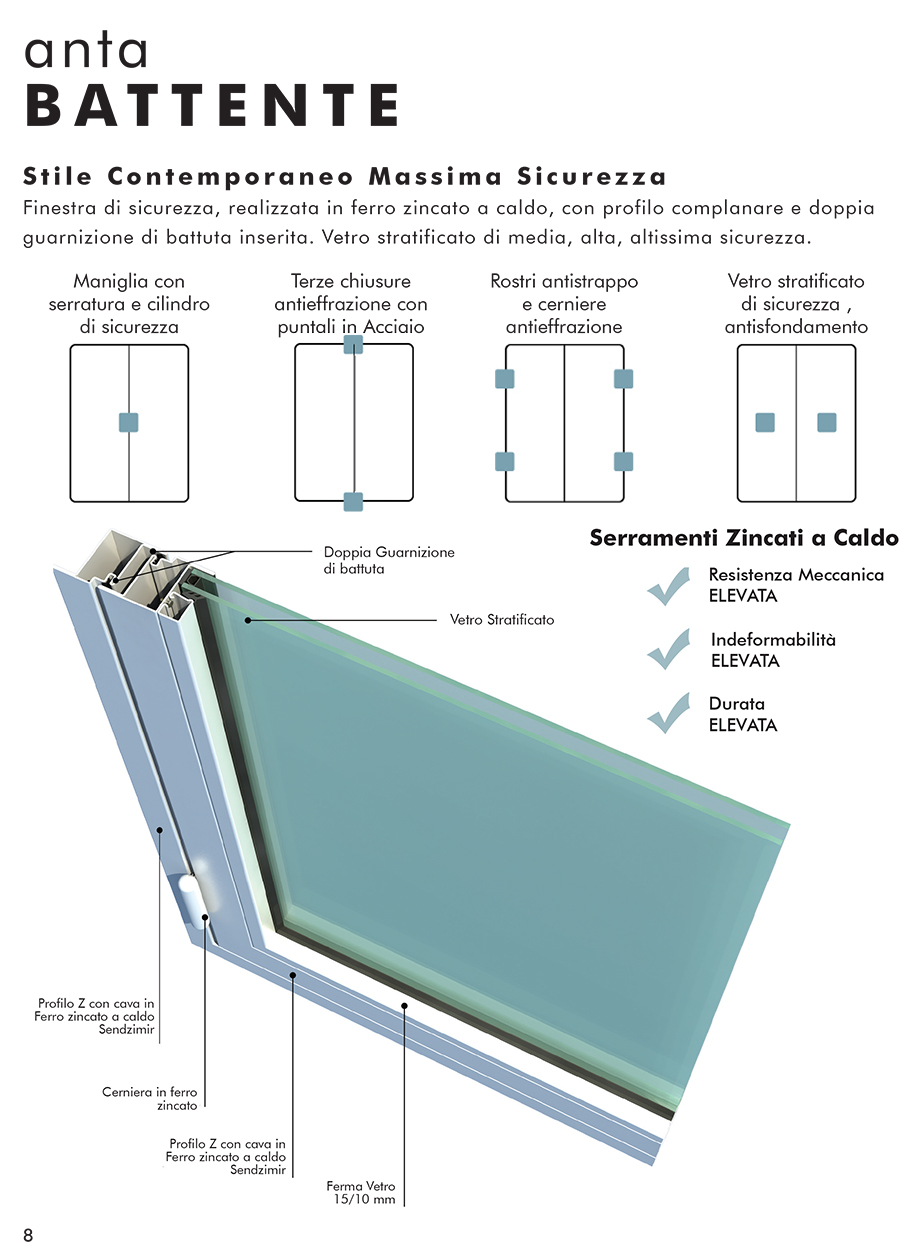 anta
BATTENTE

Stile Contemporaneo Massima Sicurezza
Finestra di sicurezza, realizzata in ferro zincato a caldo, con profilo complanare e doppia guarnizione di battuta inserita. Vetro stratificato di media, alta, altissima sicurezza.

Maniglia con serratura e cilindro di sicurezza

Terze chiusure antieffrazione con puntali in Acciaio

Rostri antistrappo e cerniere antieffrazione

Vetro stratificato di sicurezza , antisfondamento

Doppia Guarnizione di battuta

Vetro Stratificato

Serramenti Zincati a Caldo

Resistenza Meccanica ELEVATA

Indeformabilità ELEVATA

Durata ELEVATA

Profilo Z con cava in Ferro zincato a caldo Sendzimir

Cerniera in ferro zincato

Profilo Z con cava in Ferro zincato a caldo Sendzimir

Ferma Vetro 15/10 mm

8